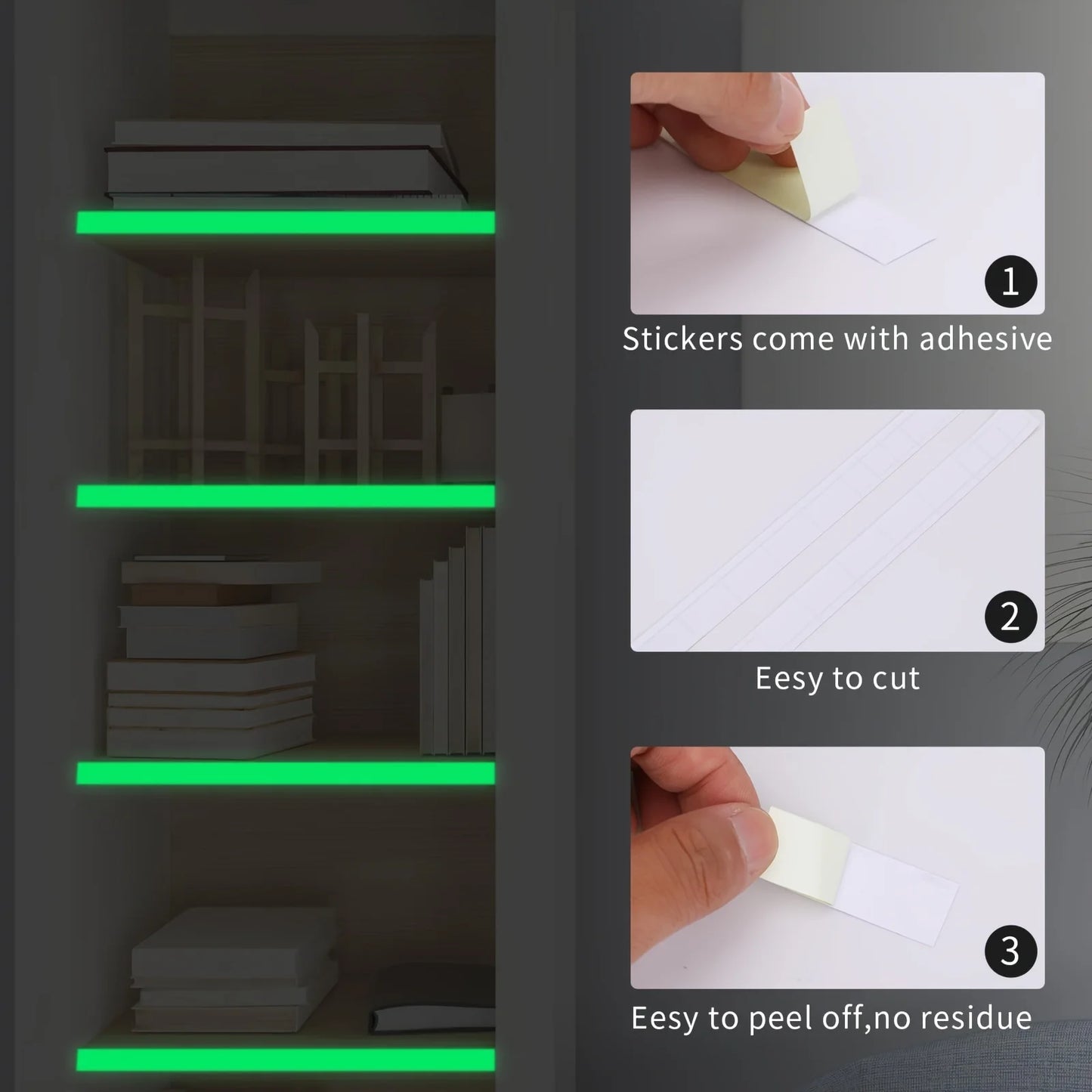 1
Stickers come with adhesive

2
Eesy to cut

3
Eesy to peel off,no residue